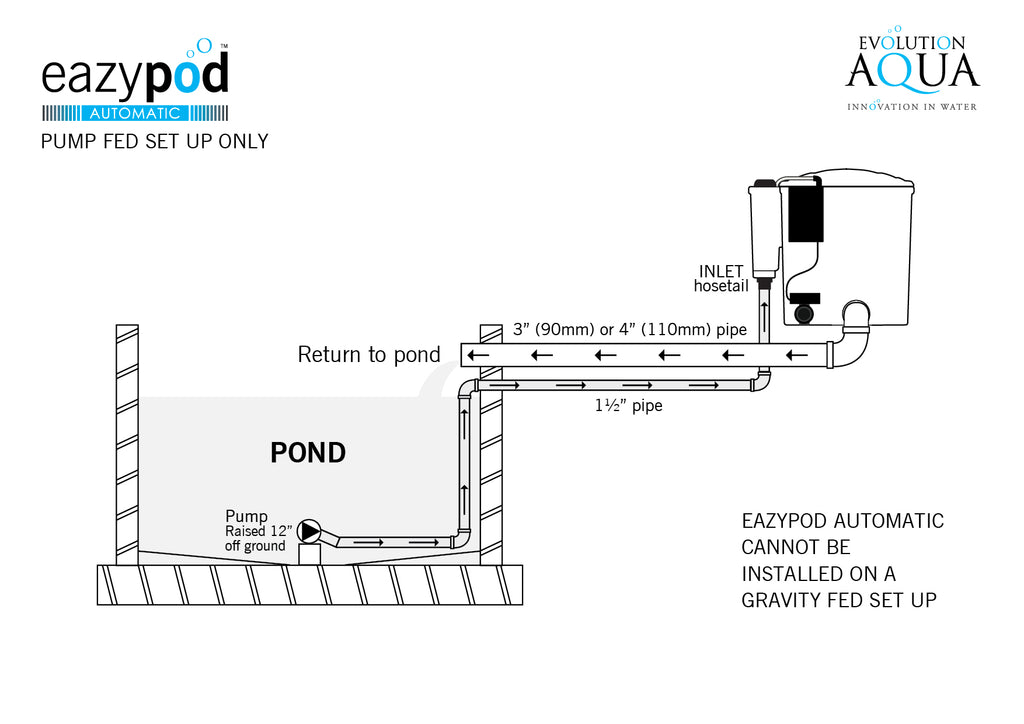 eazypod™
AUTOMATIC
PUMP FED SET UP ONLY

EVOLUTION AQUA
INNOVATION IN WATER

INLET
hosetail

3" (90mm) or 4" (110mm) pipe

Return to pond

1½" pipe

POND

Pump
Raised 12" off ground

EAZYPOD AUTOMATIC CANNOT BE INSTALLED ON A GRAVITY FED SET UP